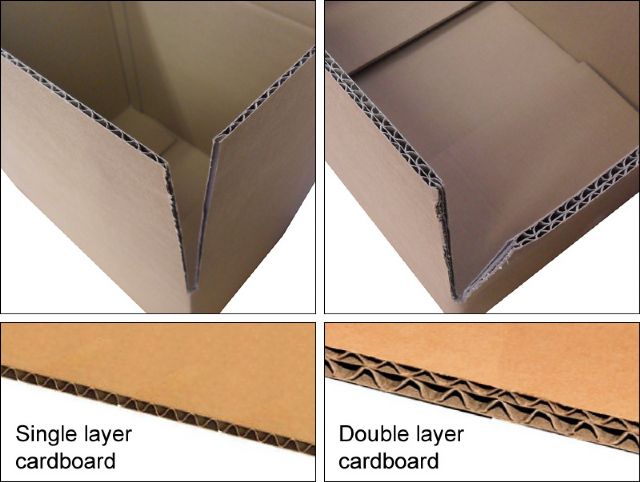 Single layer cardboard

Double layer cardboard